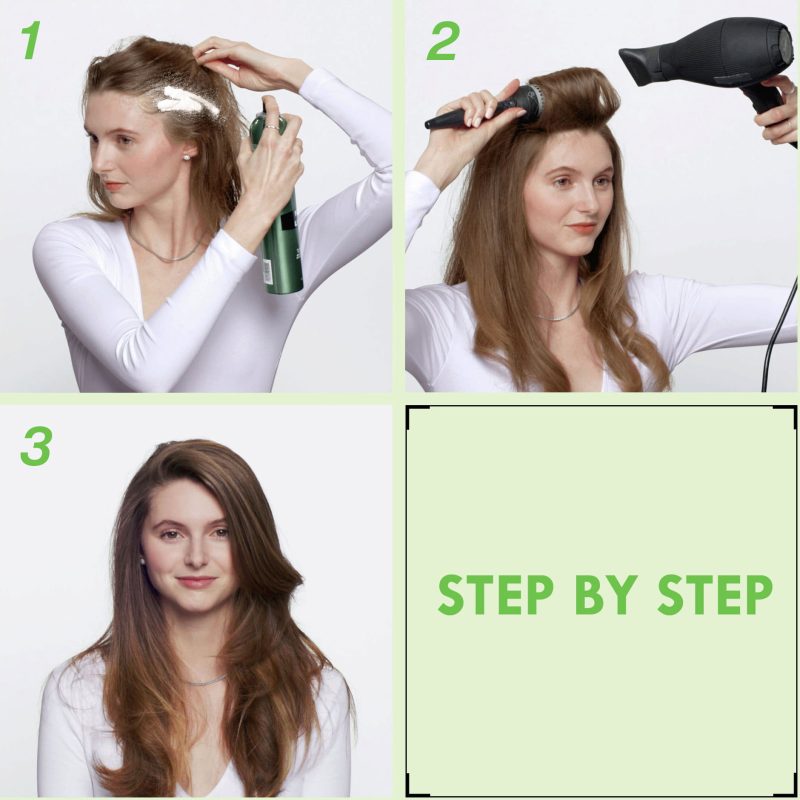 1

2

3

STEP BY STEP